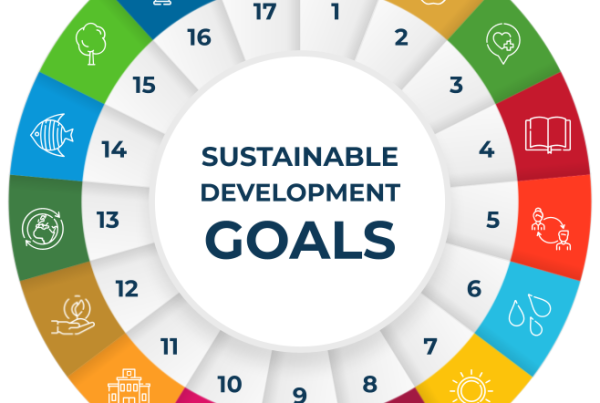 17
1
2
3
4
5
6
7
8
9
10
11
12
13
14
15
16

SUSTAINABLE DEVELOPMENT GOALS