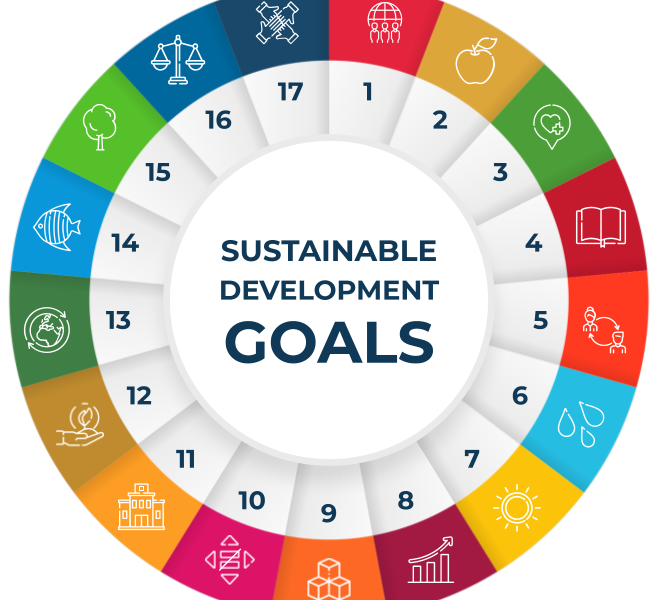 SUSTAINABLE DEVELOPMENT GOALS

1
2
3
4
5
6
7
8
9
10
11
12
13
14
15
16
17